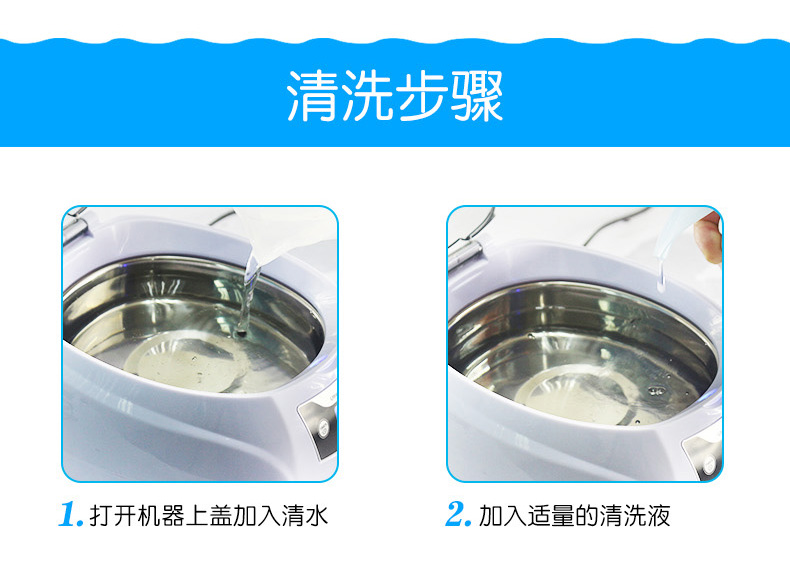 清洗步骤

1. 打开机器上盖加入清水

2. 加入适量的清洗液